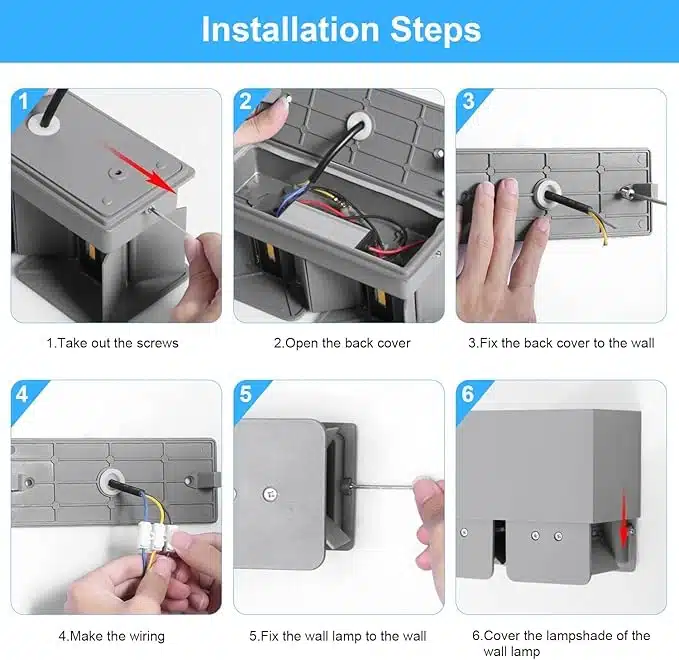 Installation Steps

1

1.Take out the screws

2

2.Open the back cover

3

3.Fix the back cover to the wall

4

4.Make the wiring

5

5.Fix the wall lamp to the wall

6

6.Cover the lampshade of the wall lamp