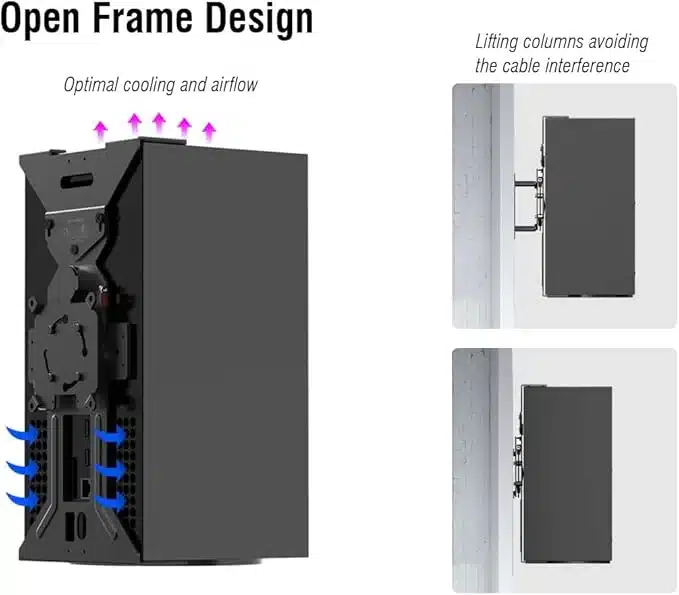 Open Frame Design

Optimal cooling and airflow

Lifting columns avoiding the cable interference