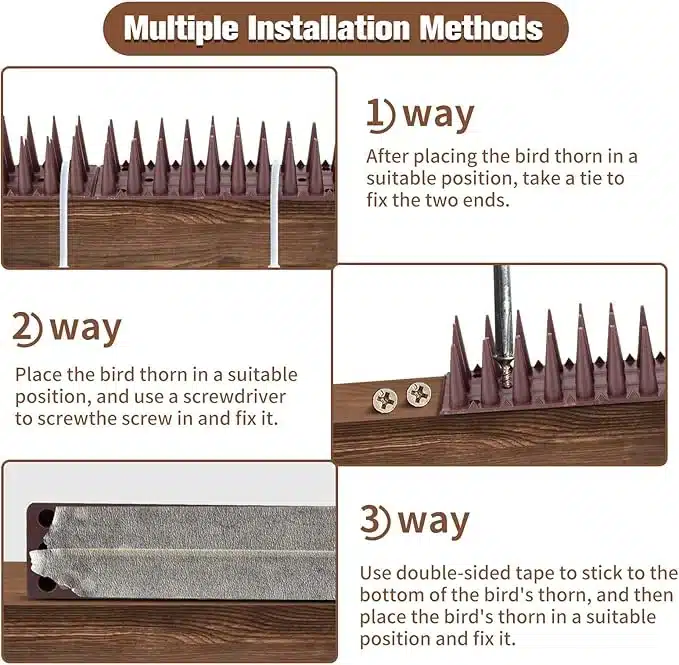 Multiple Installation Methods

1) way

After placing the bird thorn in a suitable position, take a tie to fix the two ends.

2) way

Place the bird thorn in a suitable position, and use a screwdriver to screwthe screw in and fix it.

3) way

Use double-sided tape to stick to the bottom of the bird's thorn, and then place the bird's thorn in a suitable position and fix it.