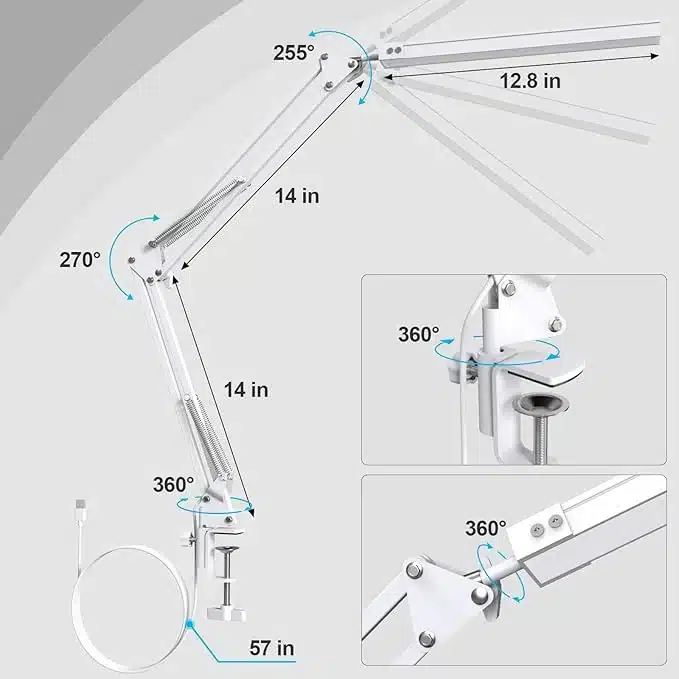 255°
12.8 in
14 in
270°
14 in
360°
57 in
360°
360°