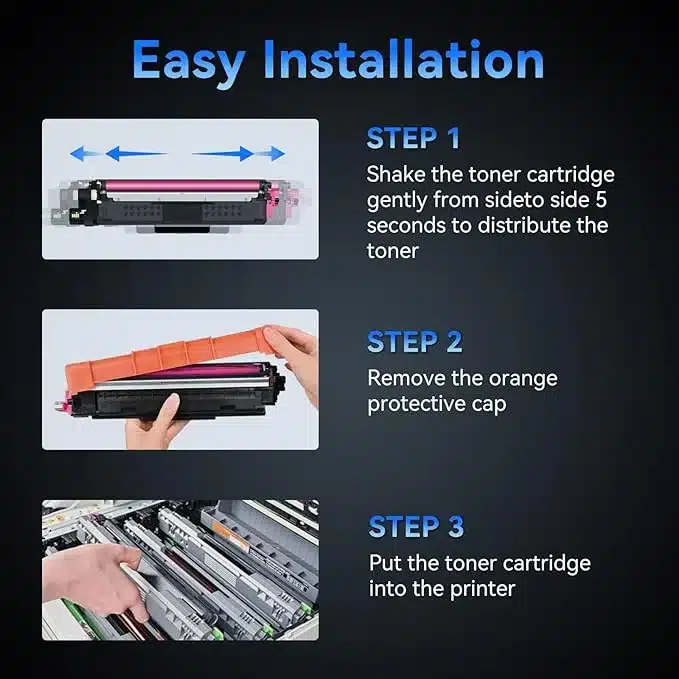 Easy Installation

STEP 1
Shake the toner cartridge gently from sideto side 5 seconds to distribute the toner

STEP 2
Remove the orange protective cap

STEP 3
Put the toner cartridge into the printer