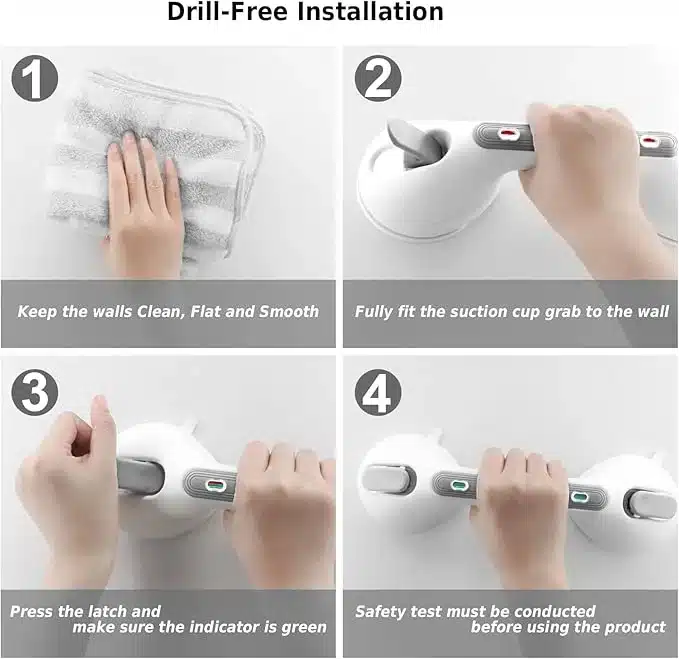 Drill-Free Installation

1

Keep the walls Clean, Flat and Smooth

2

Fully fit the suction cup grab to the wall

3

Press the latch and make sure the indicator is green

4

Safety test must be conducted before using the product