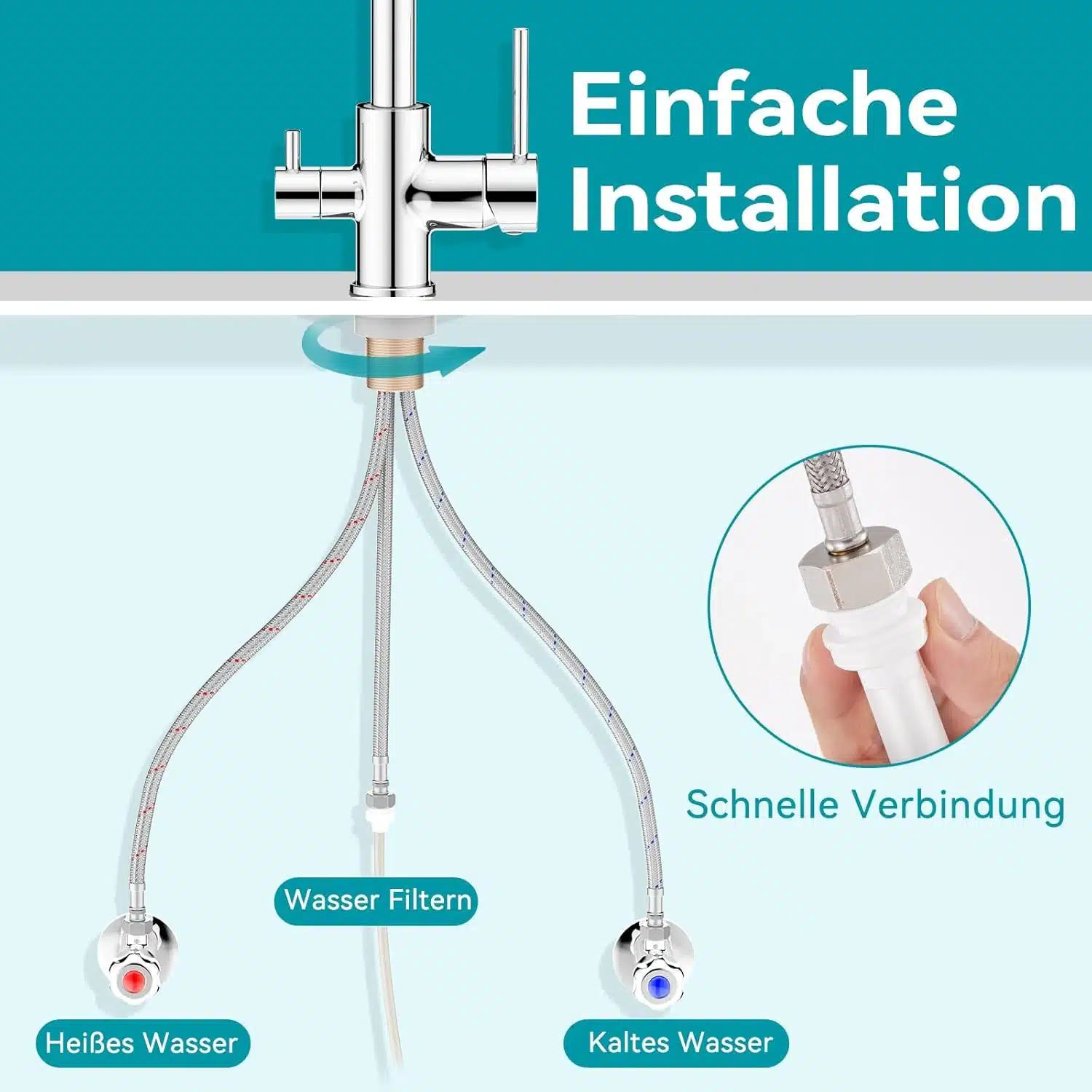 Einfache Installation

Schnelle Verbindung

Wasser Filtern

Heißes Wasser

Kaltes Wasser