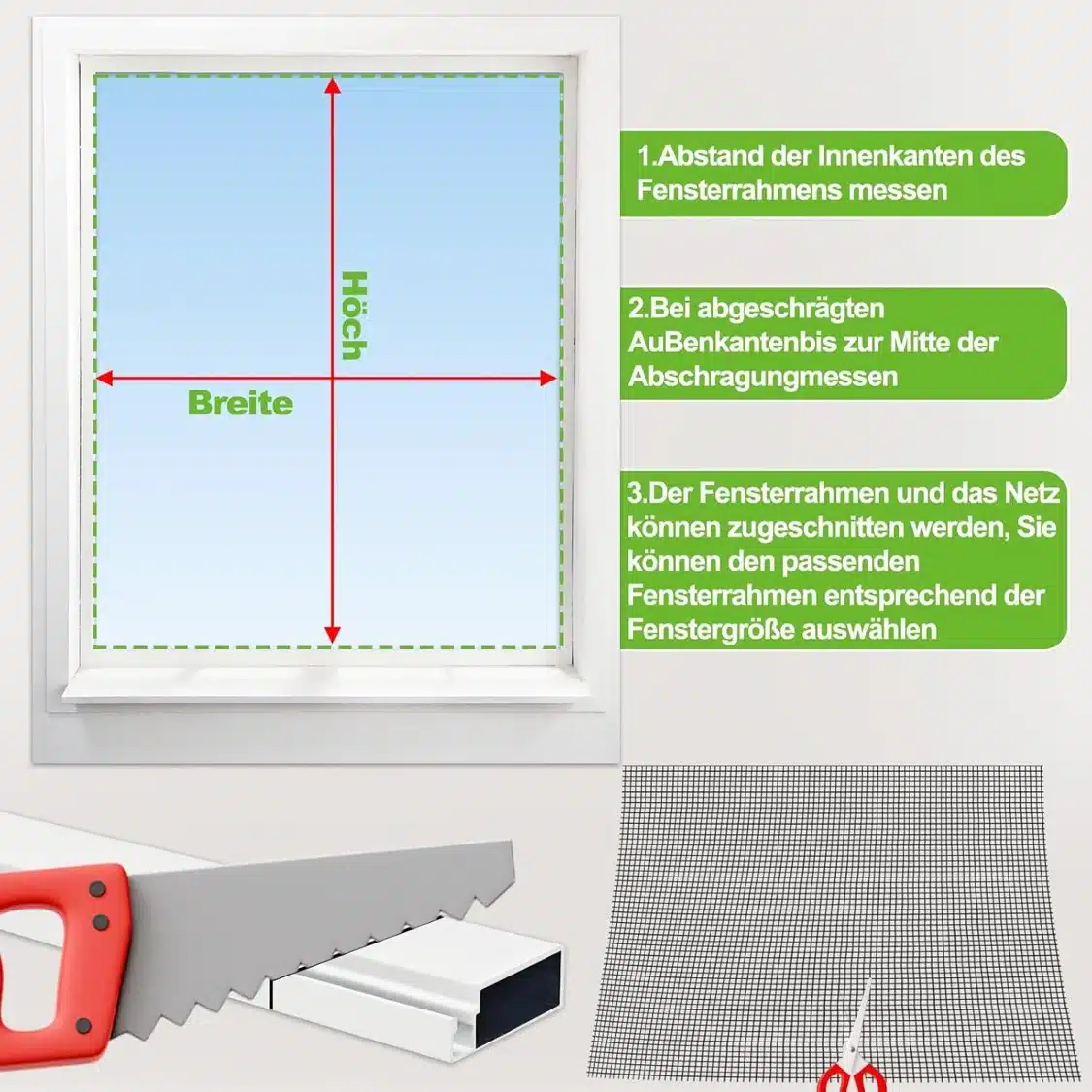 Höch

Breite

1.Abstand der Innenkanten des Fensterrahmens messen

2.Bei abgeschrägten AuBenkantenbis zur Mitte der Abschragungmessen

3.Der Fensterrahmen und das Netz können zugeschnitten werden, Sie können den passenden Fensterrahmen entsprechend der Fenstergröße auswählen