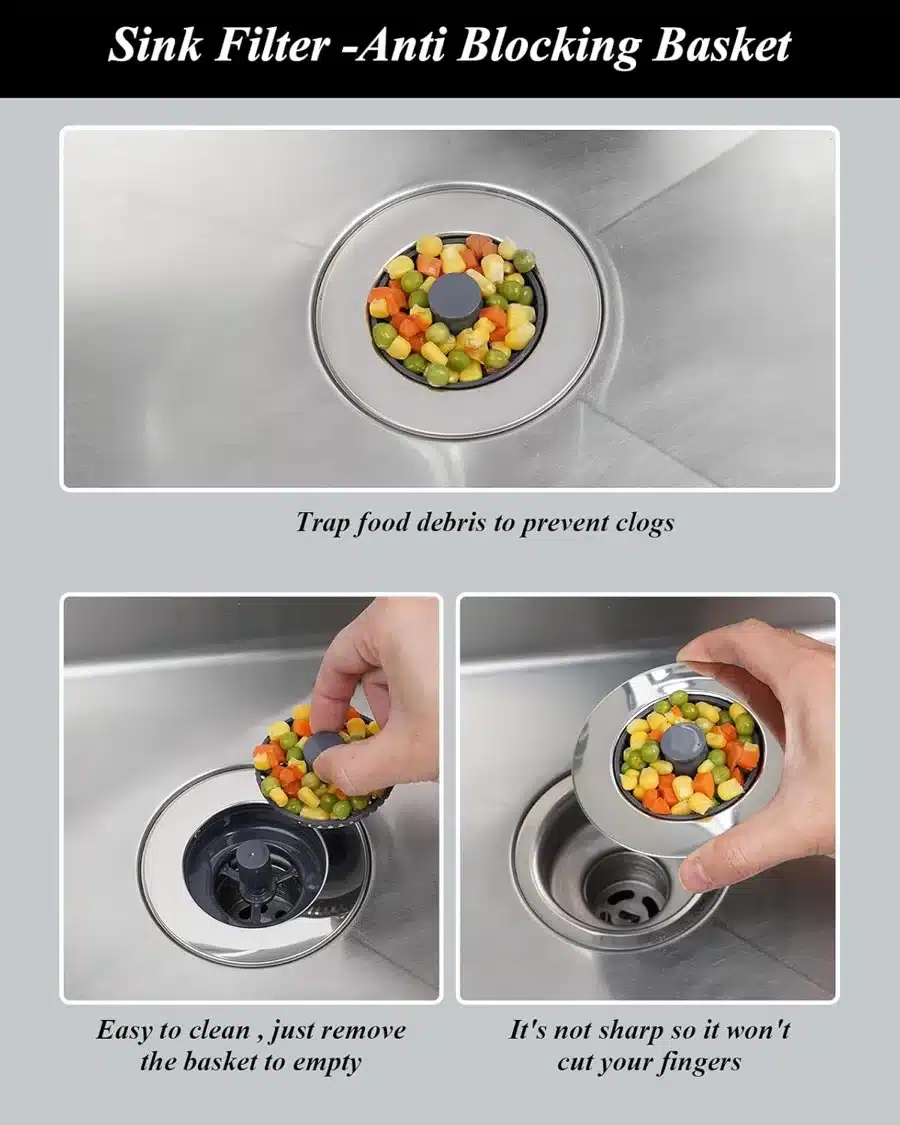 Sink Filter -Anti Blocking Basket

Trap food debris to prevent clogs

Easy to clean , just remove the basket to empty

It's not sharp so it won't cut your fingers