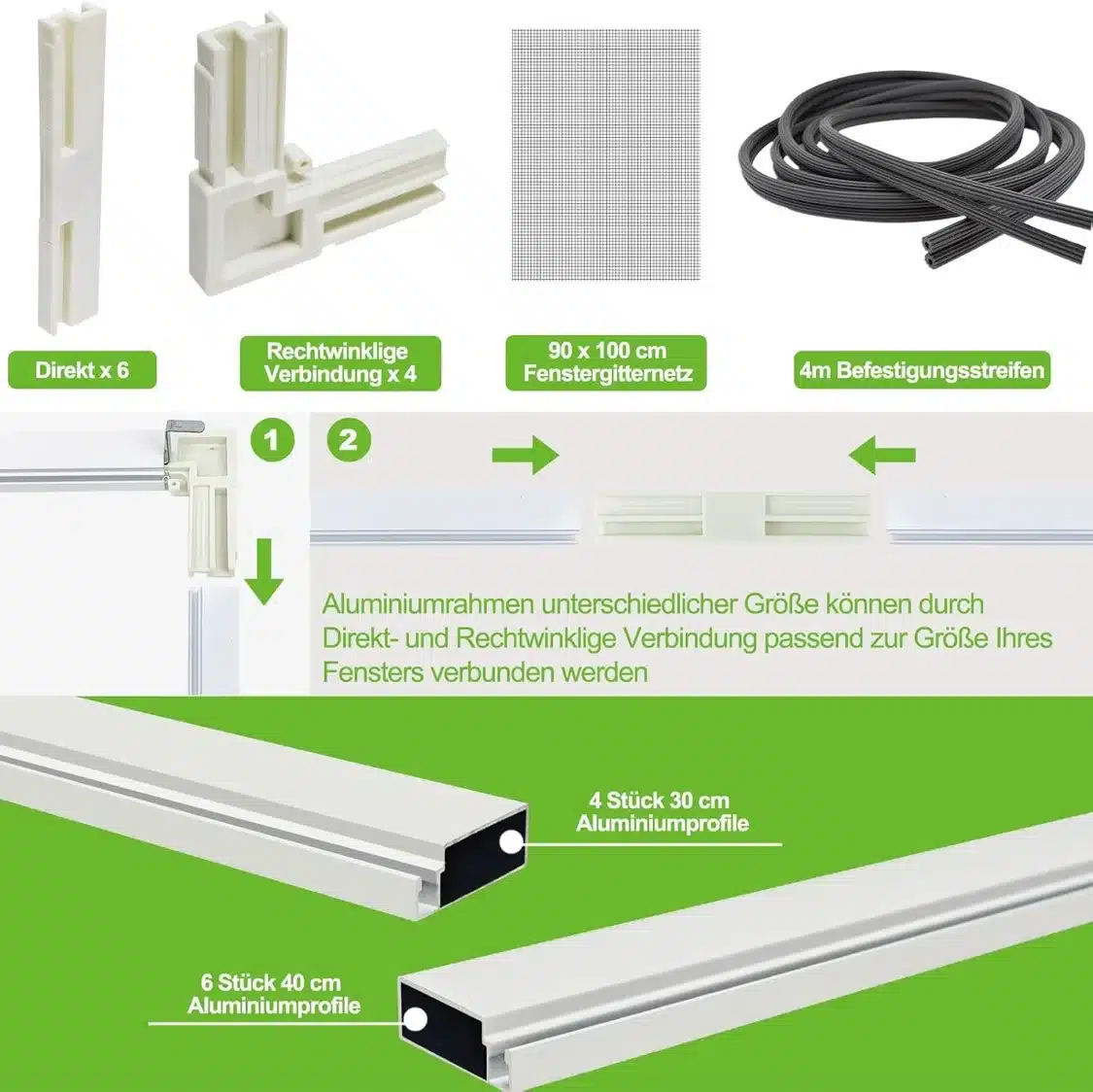 Direkt x 6

Rechtwinklige Verbindung x 4

90 x 100 cm Fenstergitternetz

4m Befestigungsstreifen

1

2

Aluminiumrahmen unterschiedlicher Größe können durch Direkt- und Rechtwinklige Verbindung passend zur Größe Ihres Fensters verbunden werden

4 Stück 30 cm Aluminiumprofile

6 Stück 40 cm Aluminiumprofile