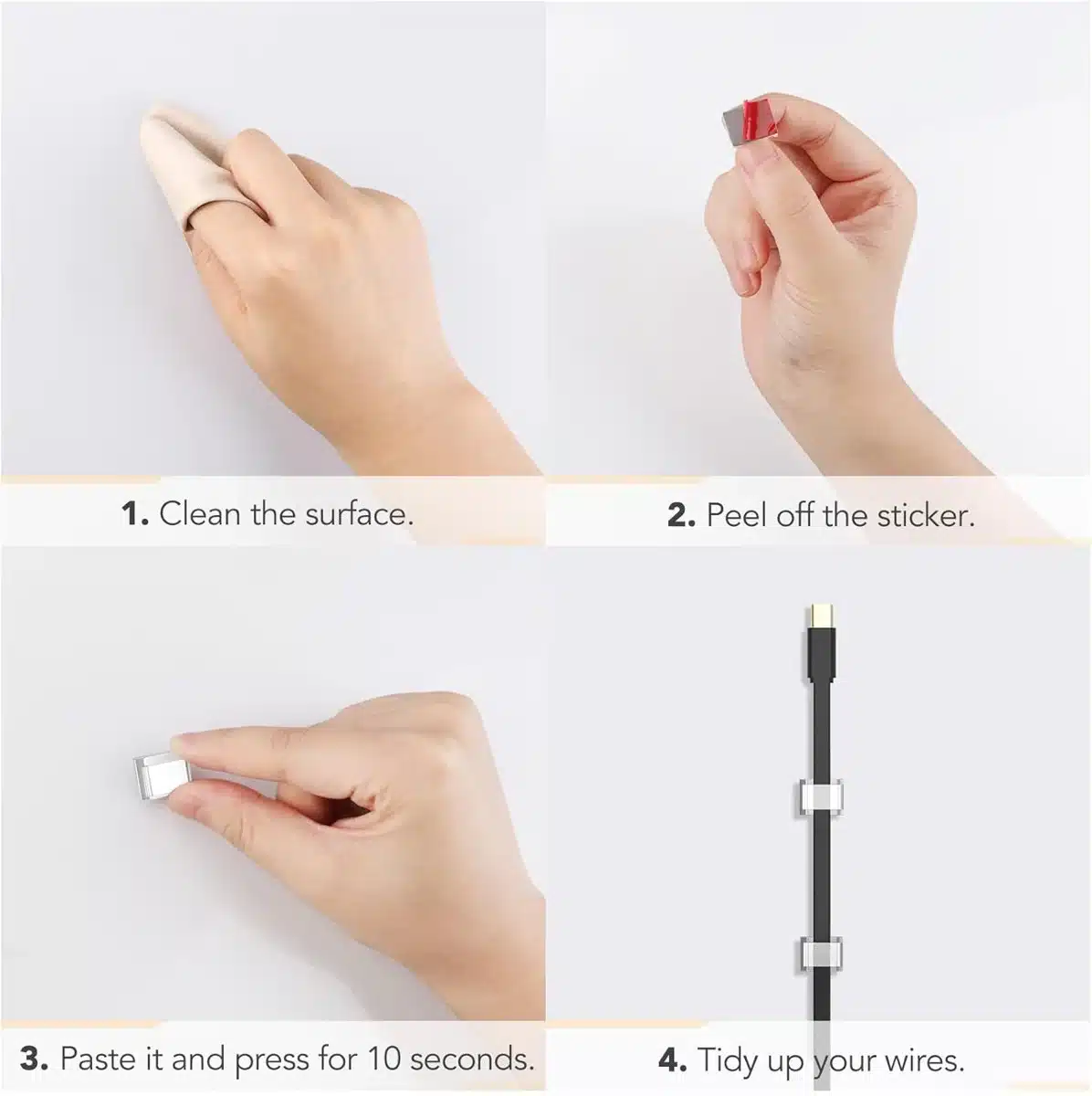 1. Clean the surface.

2. Peel off the sticker.

3. Paste it and press for 10 seconds.

4. Tidy up your wires.