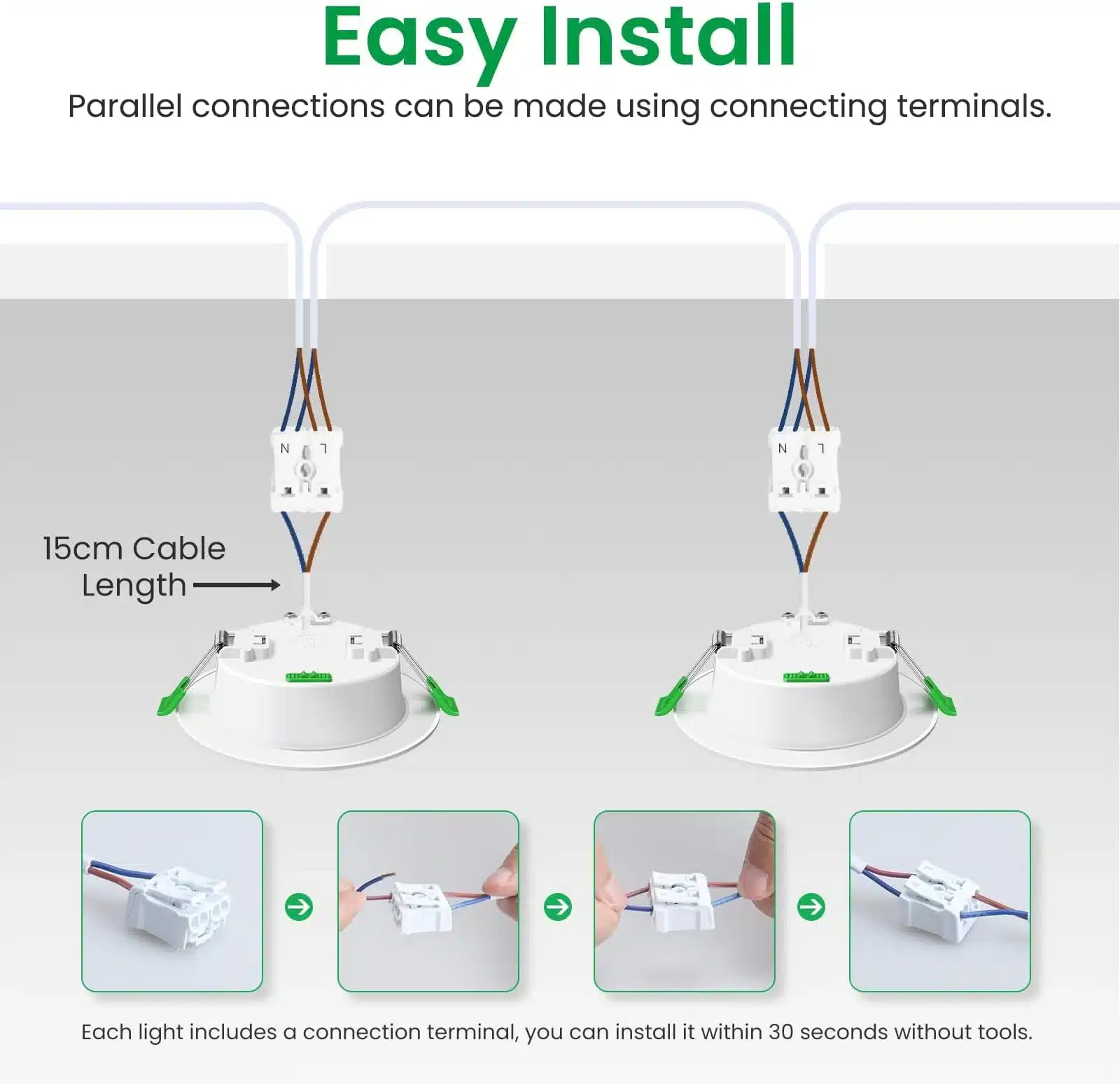 Easy Install

Parallel connections can be made using connecting terminals.

N L

N L

15cm Cable Length

Each light includes a connection terminal, you can install it within 30 seconds without tools.