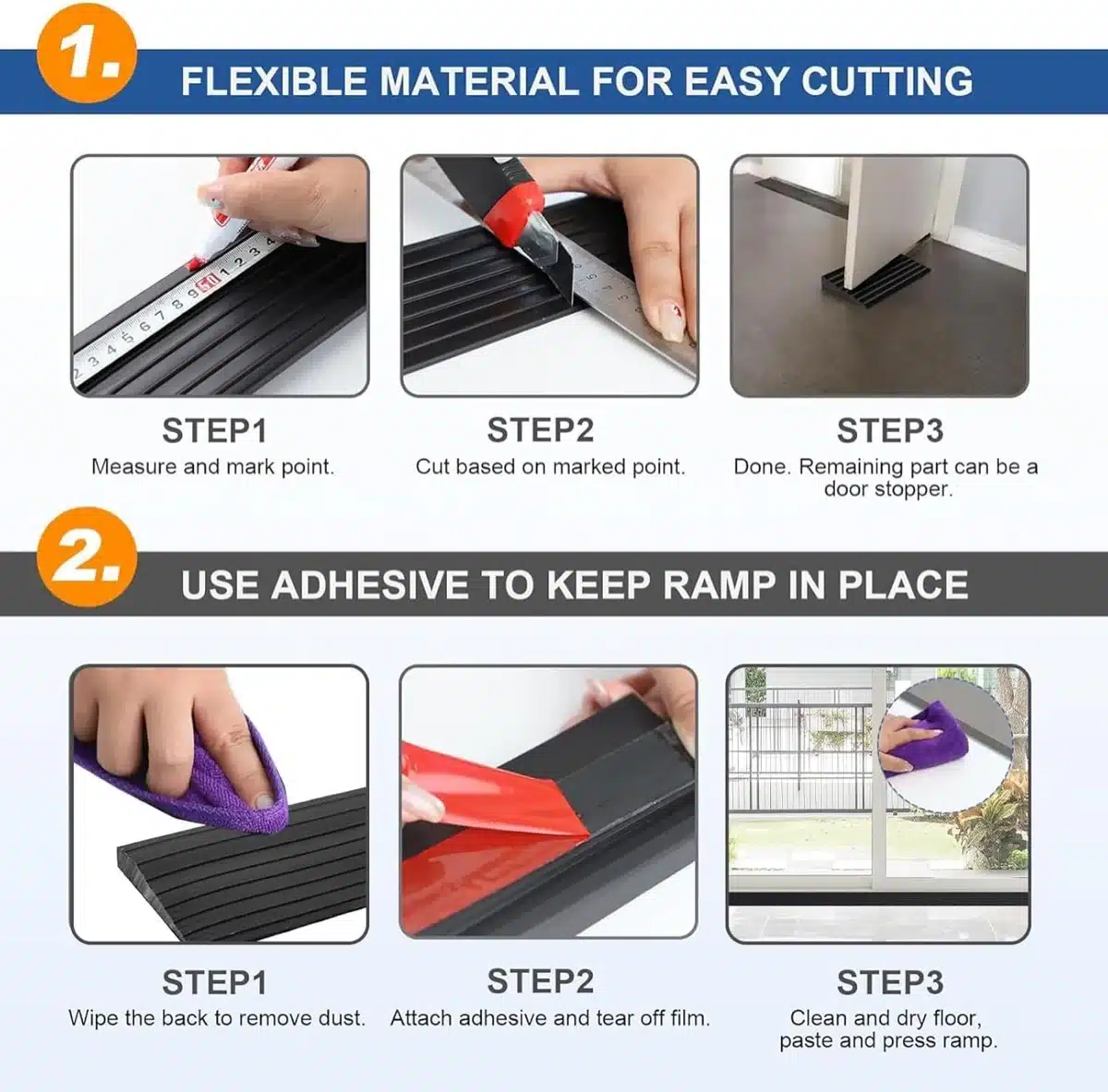 1.

FLEXIBLE MATERIAL FOR EASY CUTTING

STEP1
Measure and mark point.

STEP2
Cut based on marked point.

STEP3
Done. Remaining part can be a door stopper.

2.

USE ADHESIVE TO KEEP RAMP IN PLACE

STEP1
Wipe the back to remove dust.

STEP2
Attach adhesive and tear off film.

STEP3
Clean and dry floor, paste and press ramp.