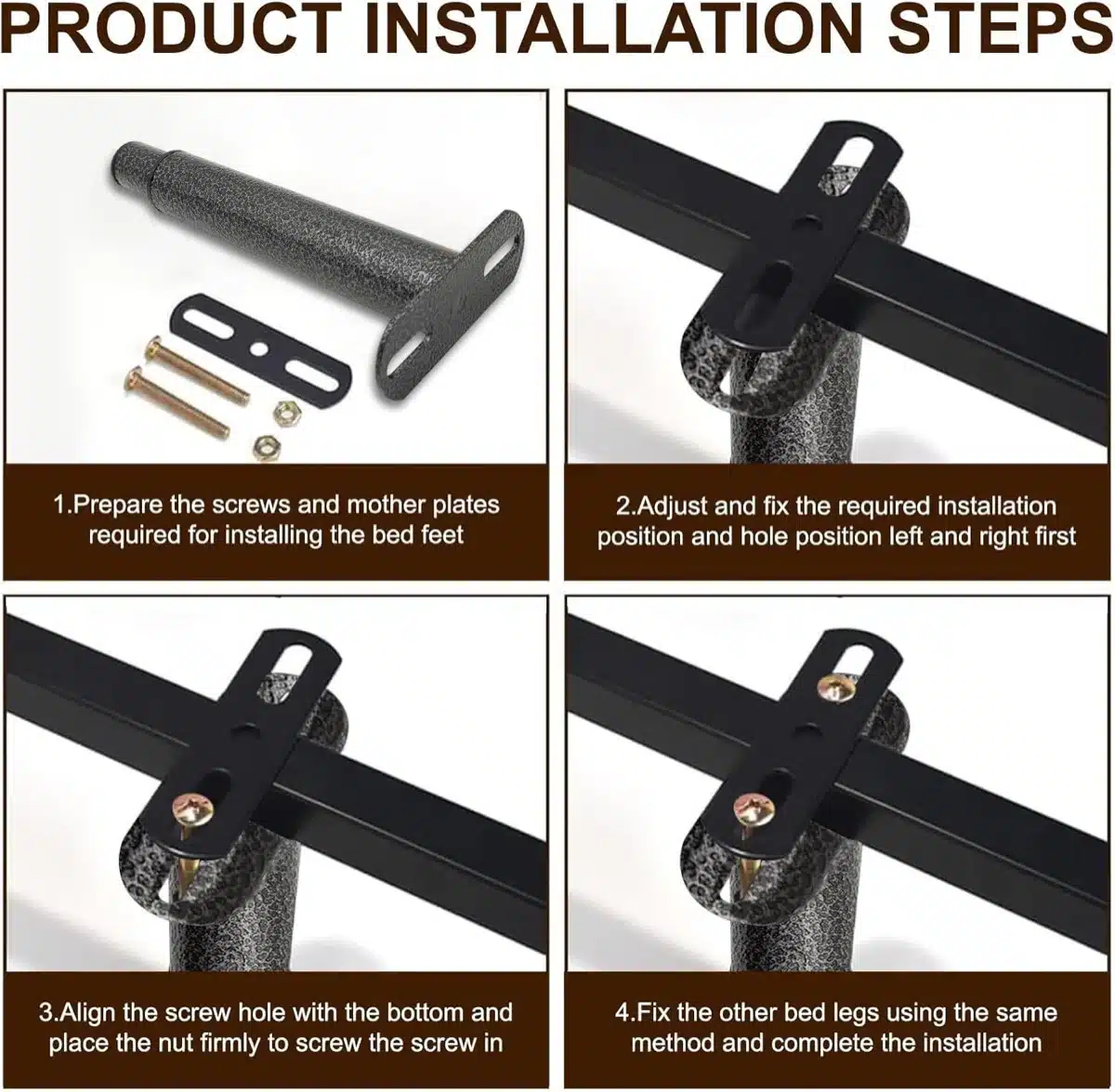 PRODUCT INSTALLATION STEPS

1.Prepare the screws and mother plates required for installing the bed feet

2.Adjust and fix the required installation position and hole position left and right first

3.Align the screw hole with the bottom and place the nut firmly to screw the screw in

4.Fix the other bed legs using the same method and complete the installation