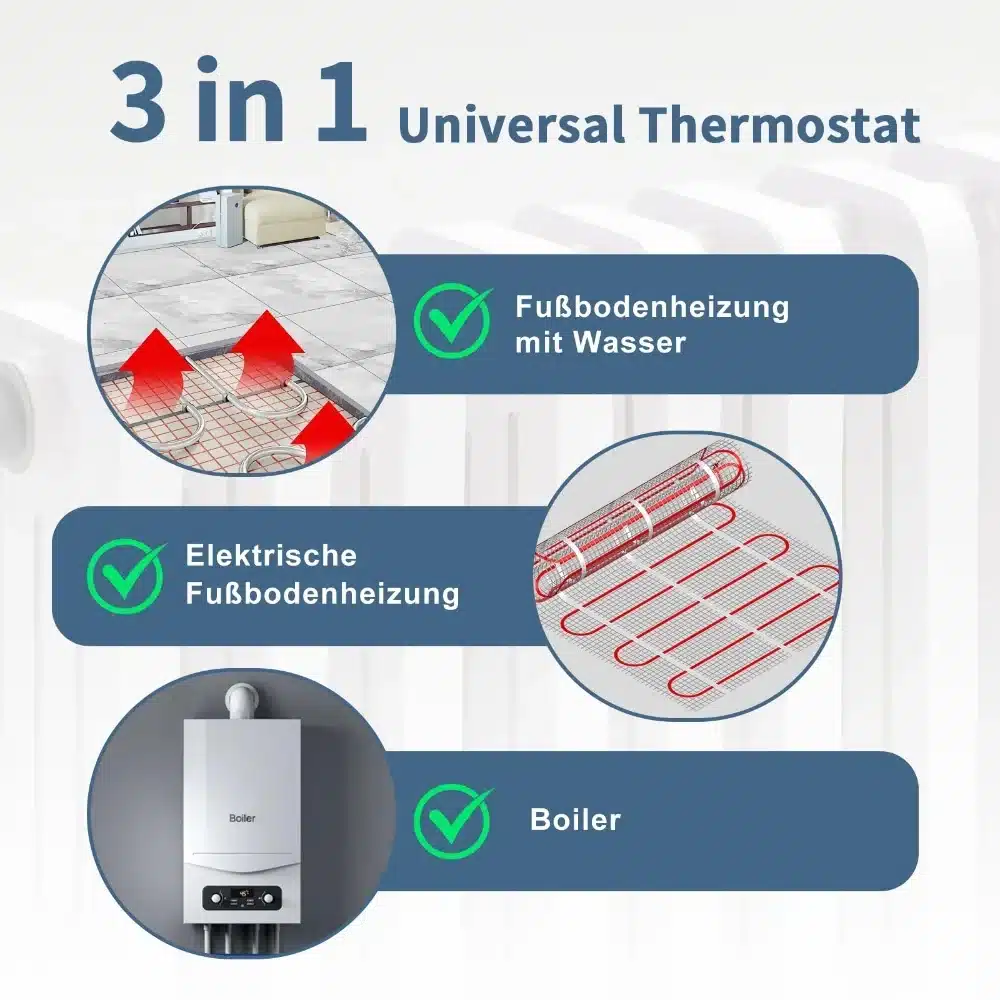 3 in 1 Universal Thermostat

Fußbodenheizung mit Wasser

Elektrische Fußbodenheizung

Boiler

Boiler