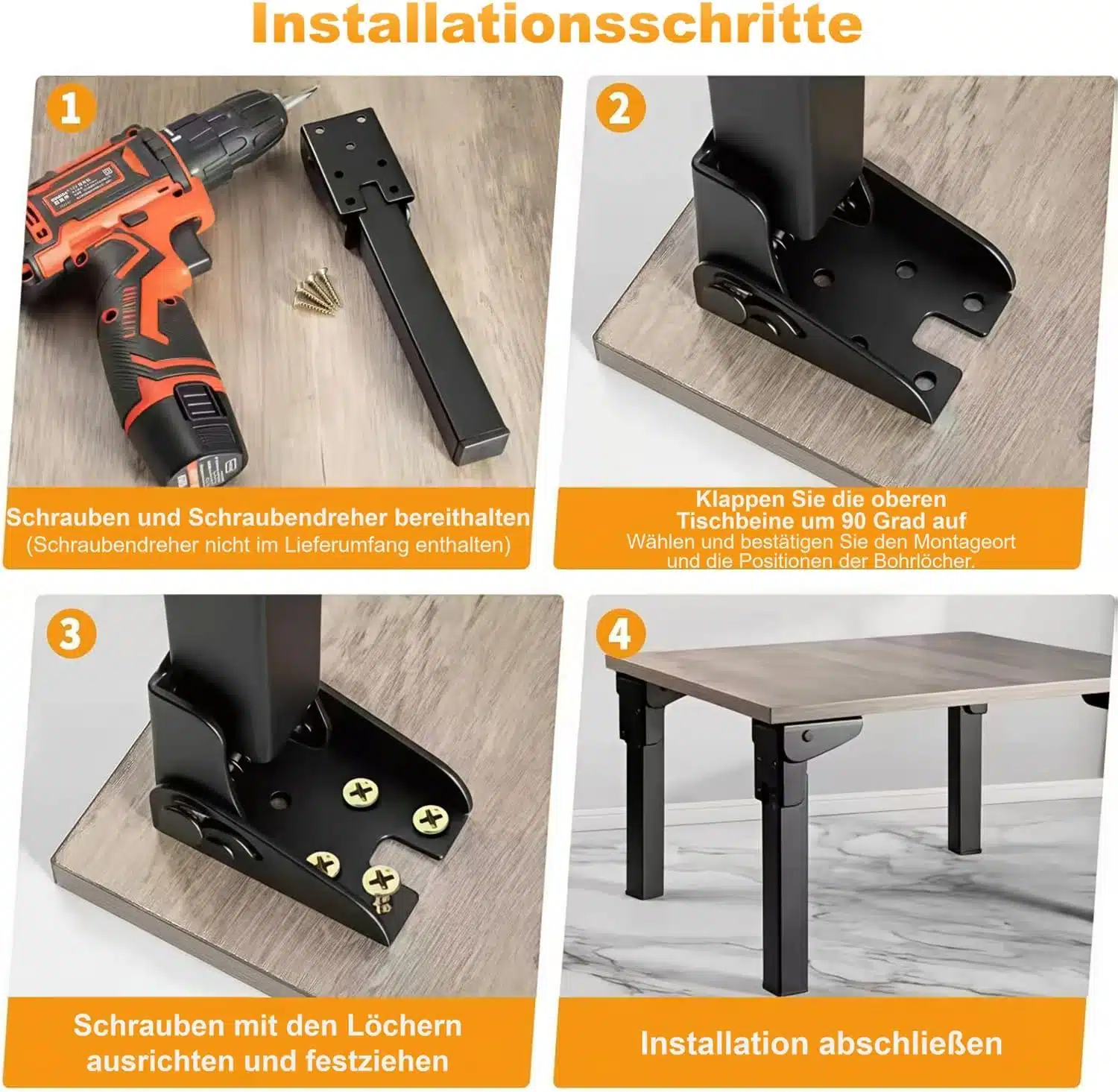 Installationsschritte

1

Schrauben und Schraubendreher bereithalten
(Schraubendreher nicht im Lieferumfang enthalten)

2

Klappen Sie die oberen
Tischbeine um 90 Grad auf
Wählen und bestätigen Sie den Montageort
und die Positionen der Bohrlöcher.

3

Schrauben mit den Löchern
ausrichten und festziehen

4

Installation abschließen